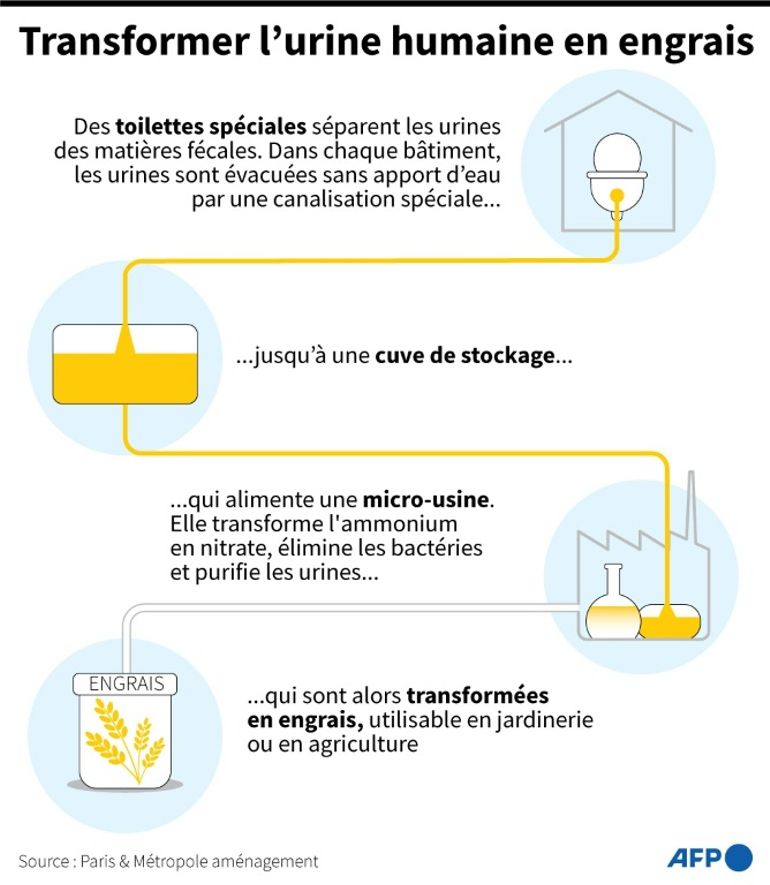 Transformer l'urine humaine en engrais

Des toilettes spéciales séparent les urines des matières fécales. Dans chaque bâtiment, les urines sont évacuées sans apport d'eau par une canalisation spéciale...

...jusqu'à une cuve de stockage...

...qui alimente une micro-usine. Elle transforme l'ammonium en nitrate, élimine les bactéries et purifie les urines...

ENGRAIS

...qui sont alors transformées en engrais, utilisable en jardinerie ou en agriculture

Source : Paris & Métropole aménagement

AFP