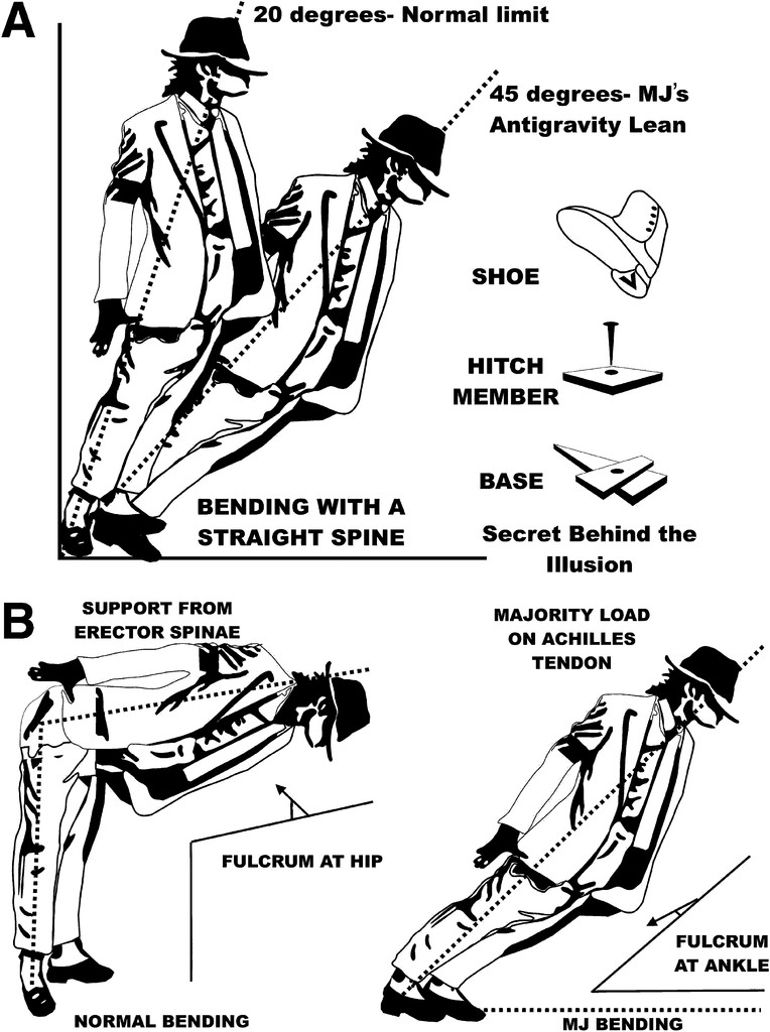 A

20 degrees- Normal limit

45 degrees- MJ's Antigravity Lean

SHOE

HITCH MEMBER

BASE

BENDING WITH A STRAIGHT SPINE

Secret Behind the Illusion

B

SUPPORT FROM ERECTOR SPINAE

MAJORITY LOAD ON ACHILLES TENDON

FULCRUM AT HIP

FULCRUM AT ANKLE

NORMAL BENDING

MJ BENDING