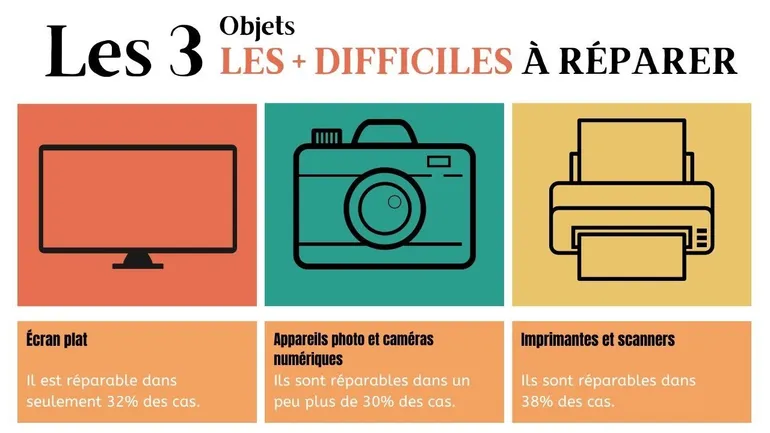 Les 3 Objets LES + DIFFICILES À RÉPARER

Écran plat

Il est réparable dans seulement 32% des cas.

Appareils photo et caméras numériques

Ils sont réparables dans un peu plus de 30% des cas.

Imprimantes et scanners

Ils sont réparables dans 38% des cas.