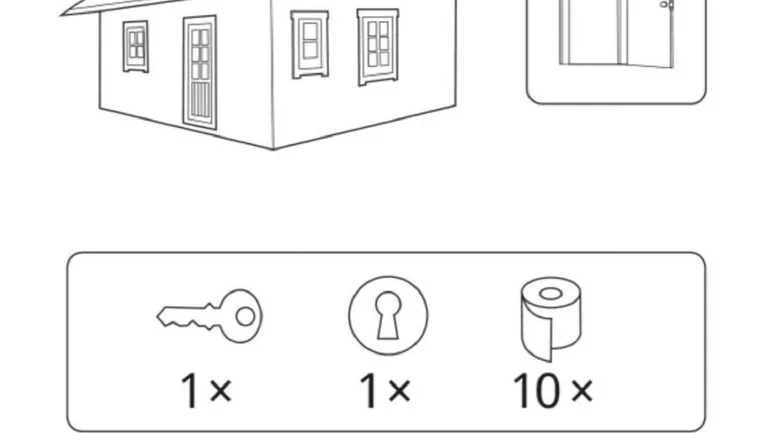 1×

1×

10×