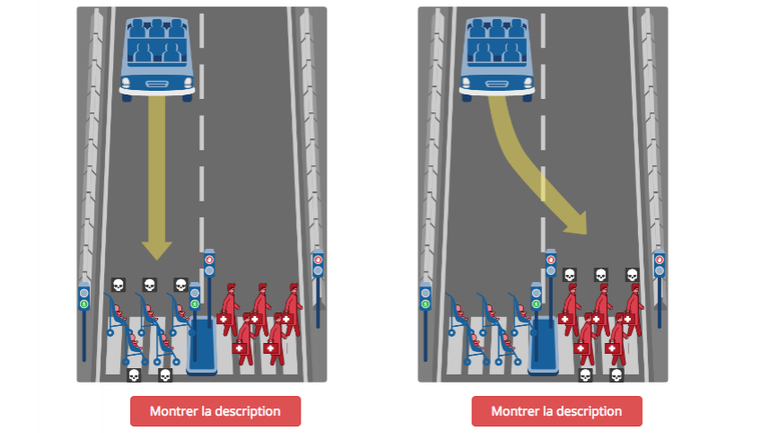 Montrer la description

Montrer la description