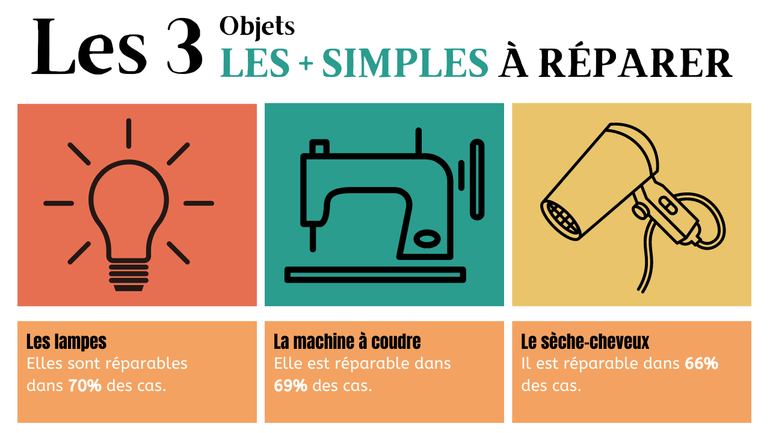 Les 3 Objets LES + SIMPLES À RÉPARER

Les lampes
Elles sont réparables dans 70% des cas.

La machine à coudre
Elle est réparable dans 69% des cas.

Le sèche-cheveux
Il est réparable dans 66% des cas.