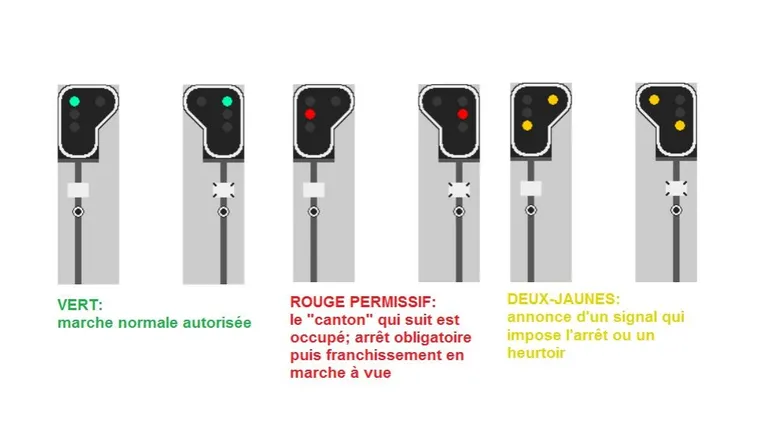 VERT:
marche normale autorisée

ROUGE PERMISSIF:
le "canton" qui suit est occupé; arrêt obligatoire puis franchissement en marche à vue

DEUX-JAUNES:
annonce d'un signal qui impose l'arrêt ou un heurtoir